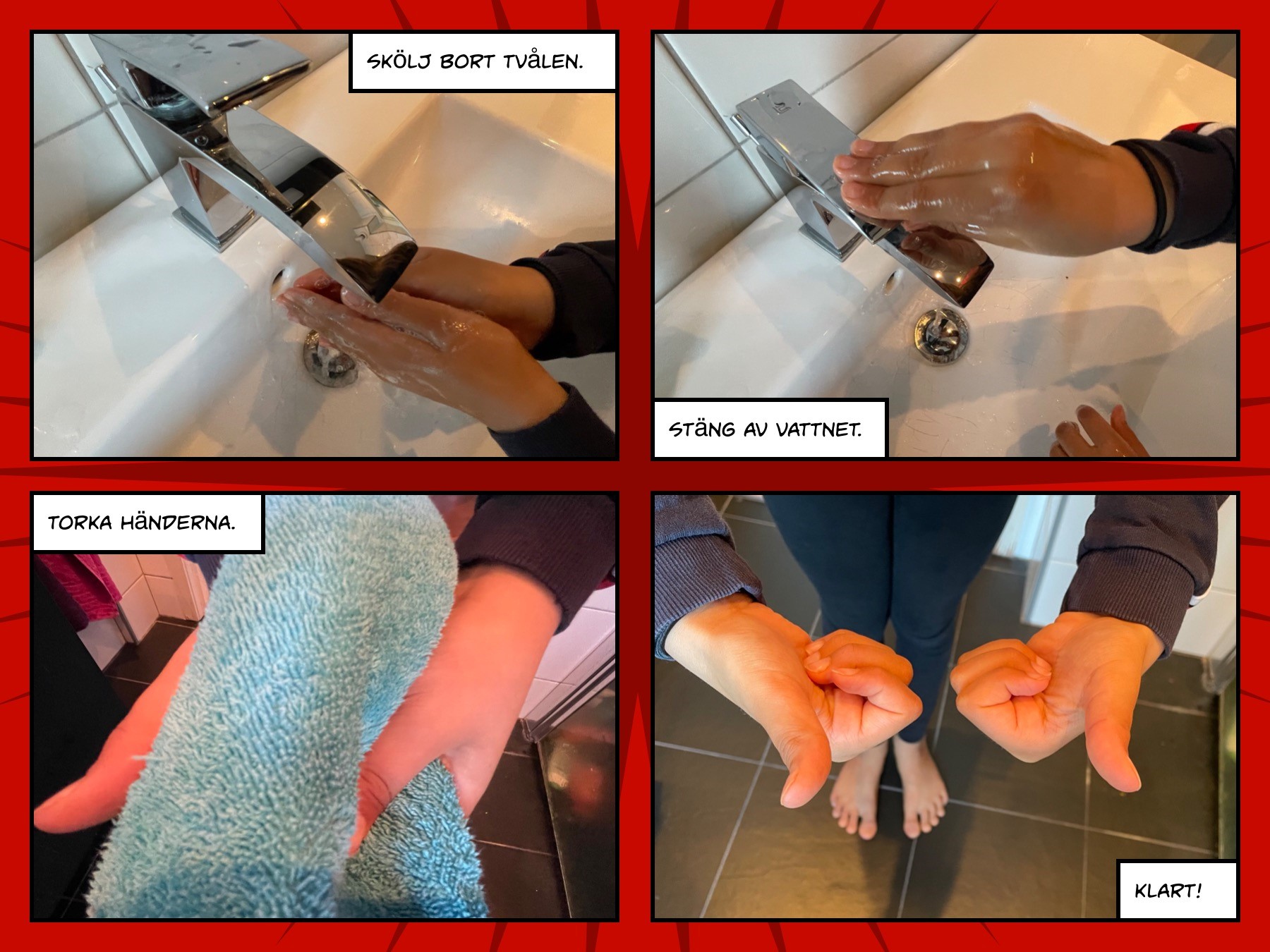 SKÖLJ BORT TVÅLEN.

STÄNG AV VATTNET.

TORKA HÄNDERNA.

KLART!